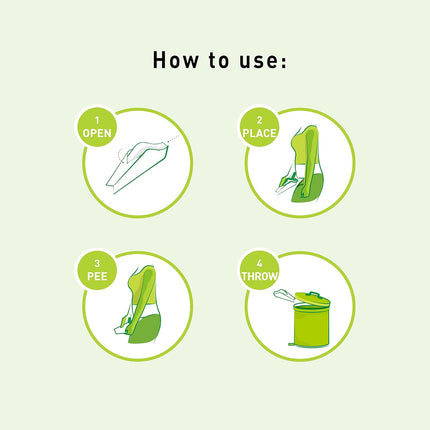 How to use:

1
OPEN

2
PLACE

3
PEE

4
THROW