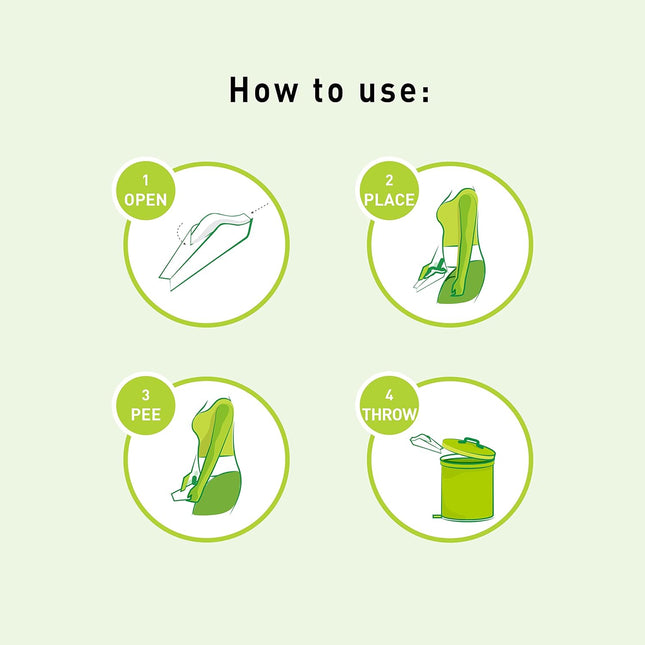 How to use:

1
OPEN

2
PLACE

3
PEE

4
THROW