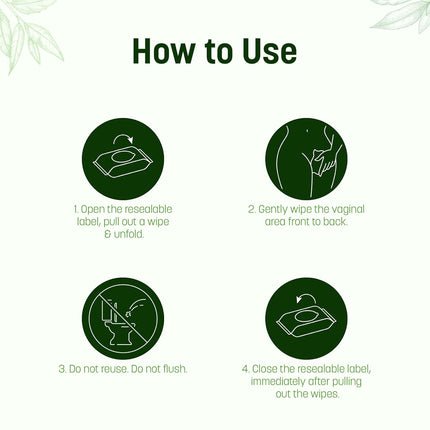 How to Use

1. Open the resealable label, pull out a wipe & unfold.

2. Gently wipe the vaginal area front to back.

3. Do not reuse. Do not flush.

4. Close the resealable label, immediately after pulling out the wipes.