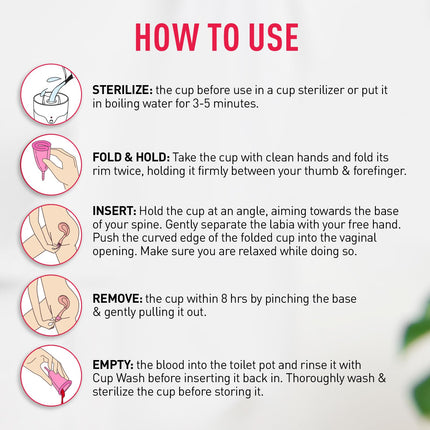 HOW TO USE

STERILIZE: the cup before use in a cup sterilizer or put it in boiling water for 3-5 minutes.

FOLD & HOLD: Take the cup with clean hands and fold its rim twice, holding it firmly between your thumb & forefinger.

INSERT: Hold the cup at an angle, aiming towards the base of your spine. Gently separate the labia with your free hand. Push the curved edge of the folded cup into the vaginal opening. Make sure you are relaxed while doing so.

REMOVE: the cup within 8 hrs by pinching the base & gently pulling it out.

EMPTY: the blood into the toilet pot and rinse it with Cup Wash before inserting it back in. Thoroughly wash & sterilize the cup before storing it.