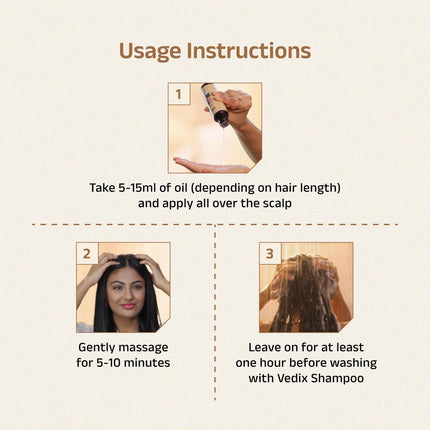 Usage Instructions

1

Take 5-15ml of oil (depending on hair length) and apply all over the scalp

2

Gently massage for 5-10 minutes

3

Leave on for at least one hour before washing with Vedix Shampoo