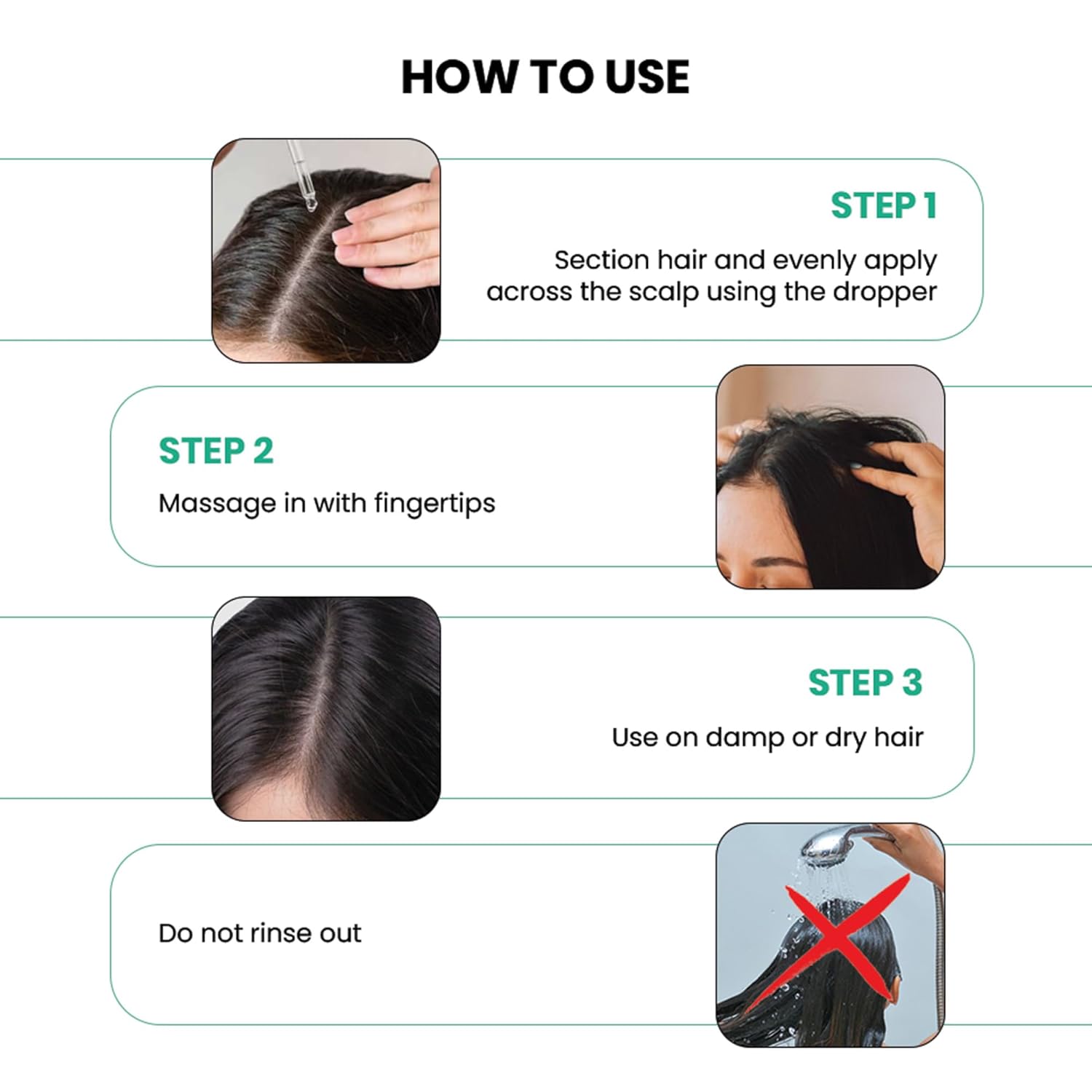 HOW TO USE

STEP 1

Section hair and evenly apply across the scalp using the dropper

STEP 2

Massage in with fingertips

STEP 3

Use on damp or dry hair

Do not rinse out