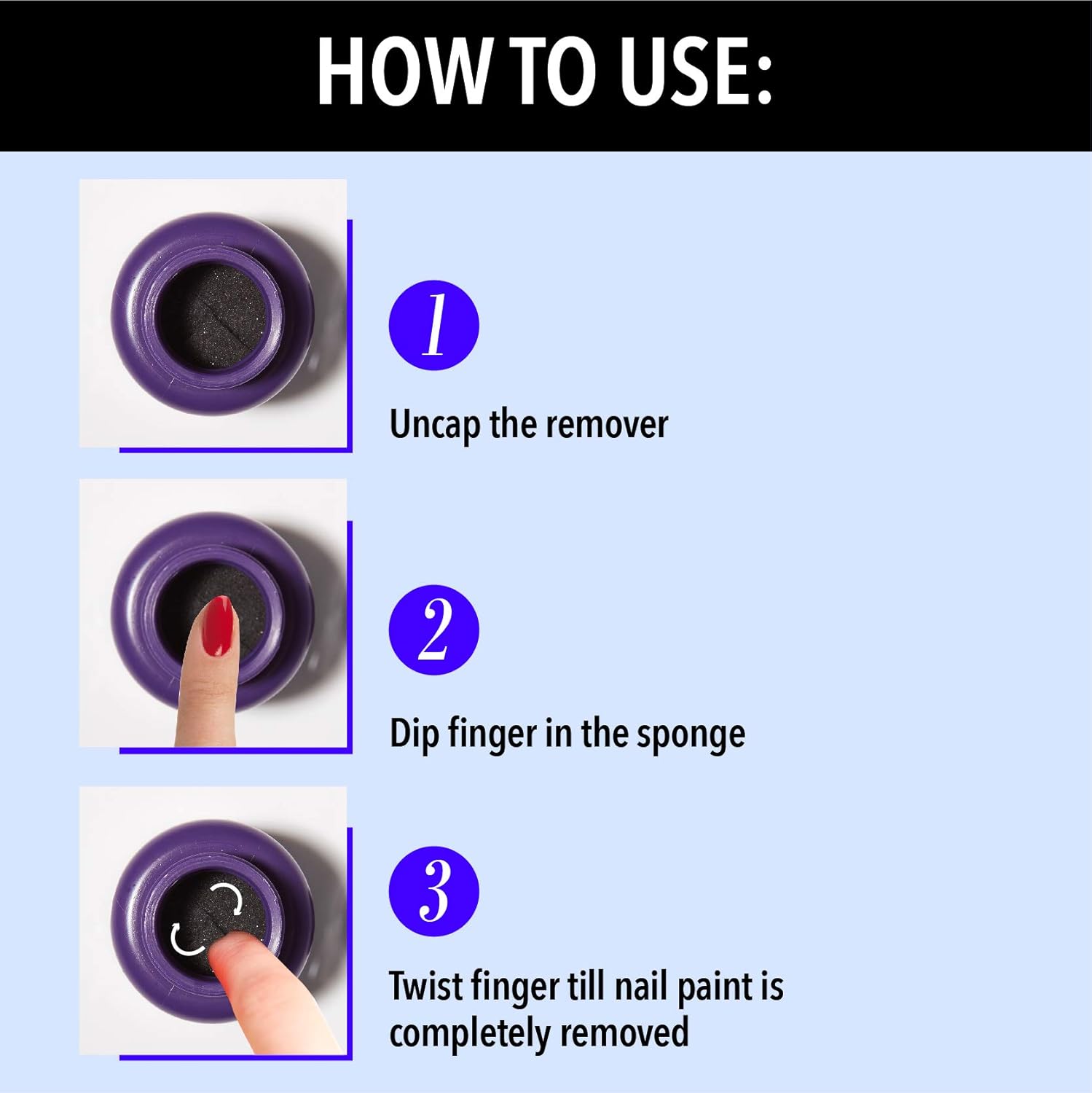 HOW TO USE:

1

Uncap the remover

2

Dip finger in the sponge

3

Twist finger till nail paint is completely removed