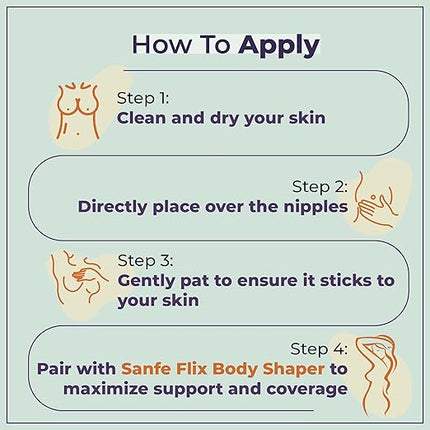 How To Apply

Step 1:
Clean and dry your skin

Step 2:
Directly place over the nipples

Step 3:
Gently pat to ensure it sticks to your skin

Step 4:
Pair with Sanfe Flix Body Shaper to maximize support and coverage