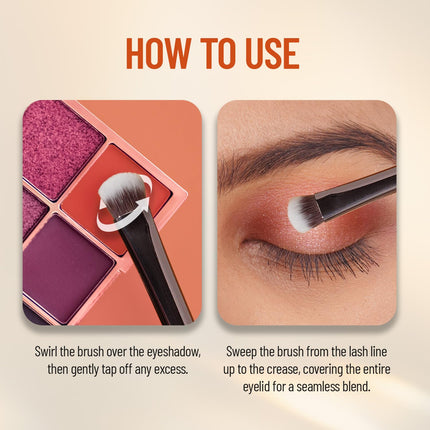 HOW TO USE

Swirl the brush over the eyeshadow, then gently tap off any excess.

Sweep the brush from the lash line up to the crease, covering the entire eyelid for a seamless blend.