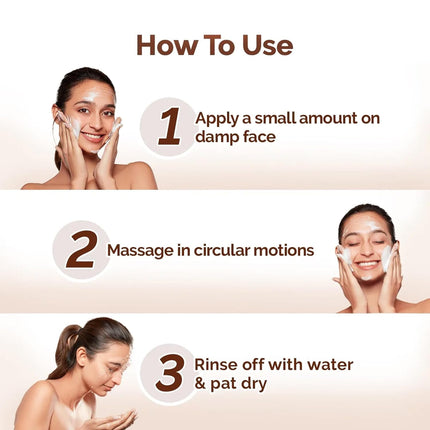 How To Use

1 Apply a small amount on damp face

2 Massage in circular motions

3 Rinse off with water & pat dry