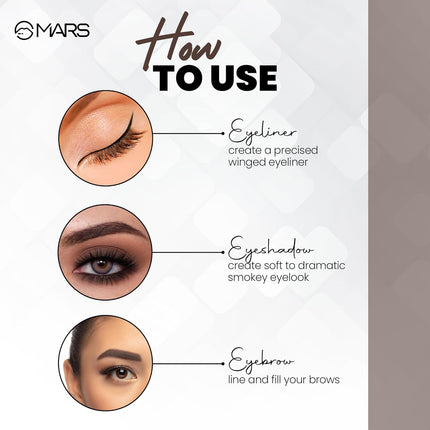 MARS

How
TO USE

Eyeliner
create a precised winged eyeliner

Eyeshadow
create soft to dramatic smokey eyelook

Eyebrow
line and fill your brows