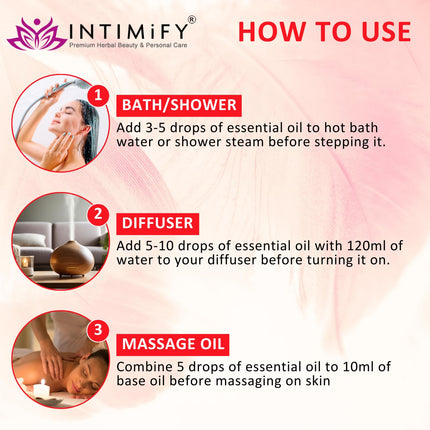 INTIMiFY®
Premium Herbal Beauty & Personal Care

HOW TO USE

1
BATH/SHOWER
Add 3-5 drops of essential oil to hot bath water or shower steam before stepping it.

2
DIFFUSER
Add 5-10 drops of essential oil with 120ml of water to your diffuser before turning it on.

3
MASSAGE OIL
Combine 5 drops of essential oil to 10ml of base oil before massaging on skin