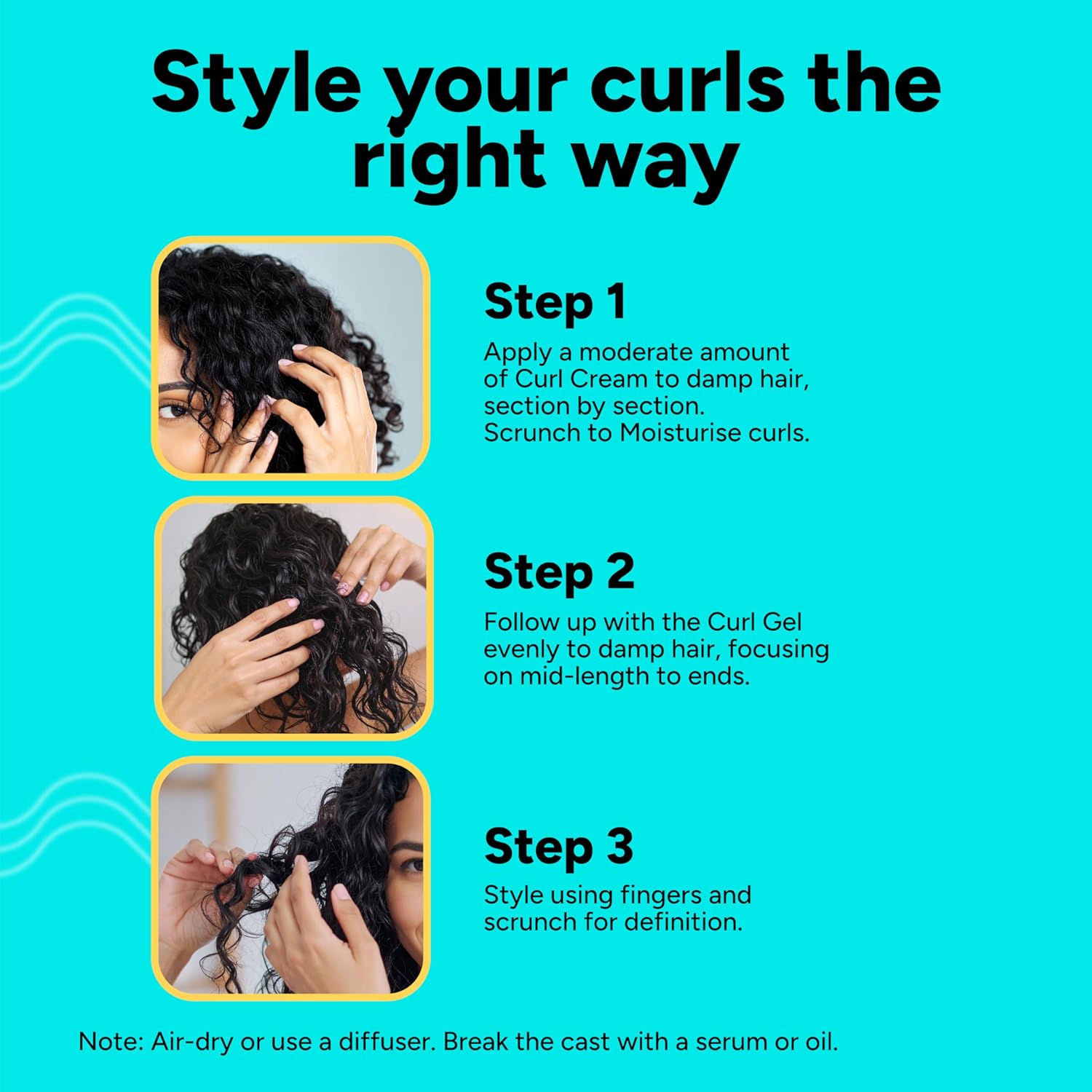 Style your curls the right way

Step 1
Apply a moderate amount of Curl Cream to damp hair, section by section. Scrunch to Moisturise curls.

Step 2
Follow up with the Curl Gel evenly to damp hair, focusing on mid-length to ends.

Step 3
Style using fingers and scrunch for definition.

Note: Air-dry or use a diffuser. Break the cast with a serum or oil.