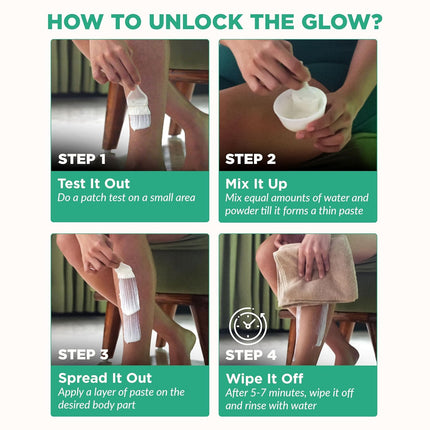 HOW TO UNLOCK THE GLOW?

STEP 1

Test It Out
Do a patch test on a small area

STEP 2

Mix It Up
Mix equal amounts of water and powder till it forms a thin paste

STEP 3

Spread It Out
Apply a layer of paste on the desired body part

STEP 4

Wipe It Off
After 5-7 minutes, wipe it off and rinse with water