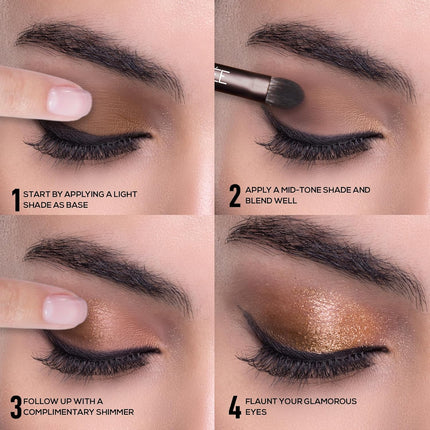 1 START BY APPLYING A LIGHT SHADE AS BASE

2 APPLY A MID-TONE SHADE AND BLEND WELL

3 FOLLOW UP WITH A COMPLIMENTARY SHIMMER

4 FLAUNT YOUR GLAMOROUS EYES